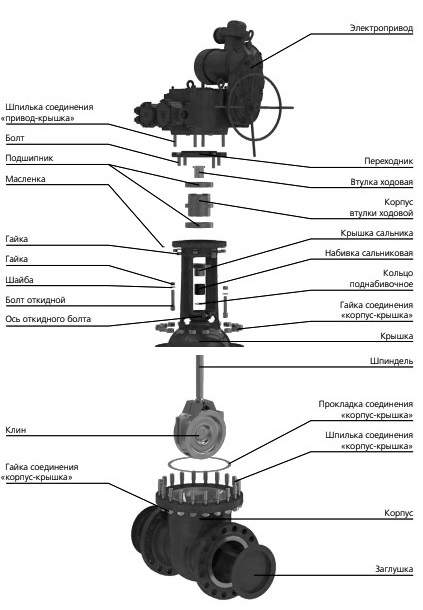 Электропривод

Шпилька соединения «привод-крышка»

Болт

Подшипник

Масленка

Переходник

Втулка ходовая

Корпус втулки ходовой

Гайка

Гайка

Шайба

Болт откидной

Ось откидного болта

Крышка сальника

Набивка сальниковая

Кольцо поднабивочное

Гайка соединения «корпус-крышка»

Крышка

Шпиндель

Прокладка соединения «корпус-крышка»

Клин

Шпилька соединения «корпус-крышка»

Гайка соединения «корпус-крышка»

Корпус

Заглушка